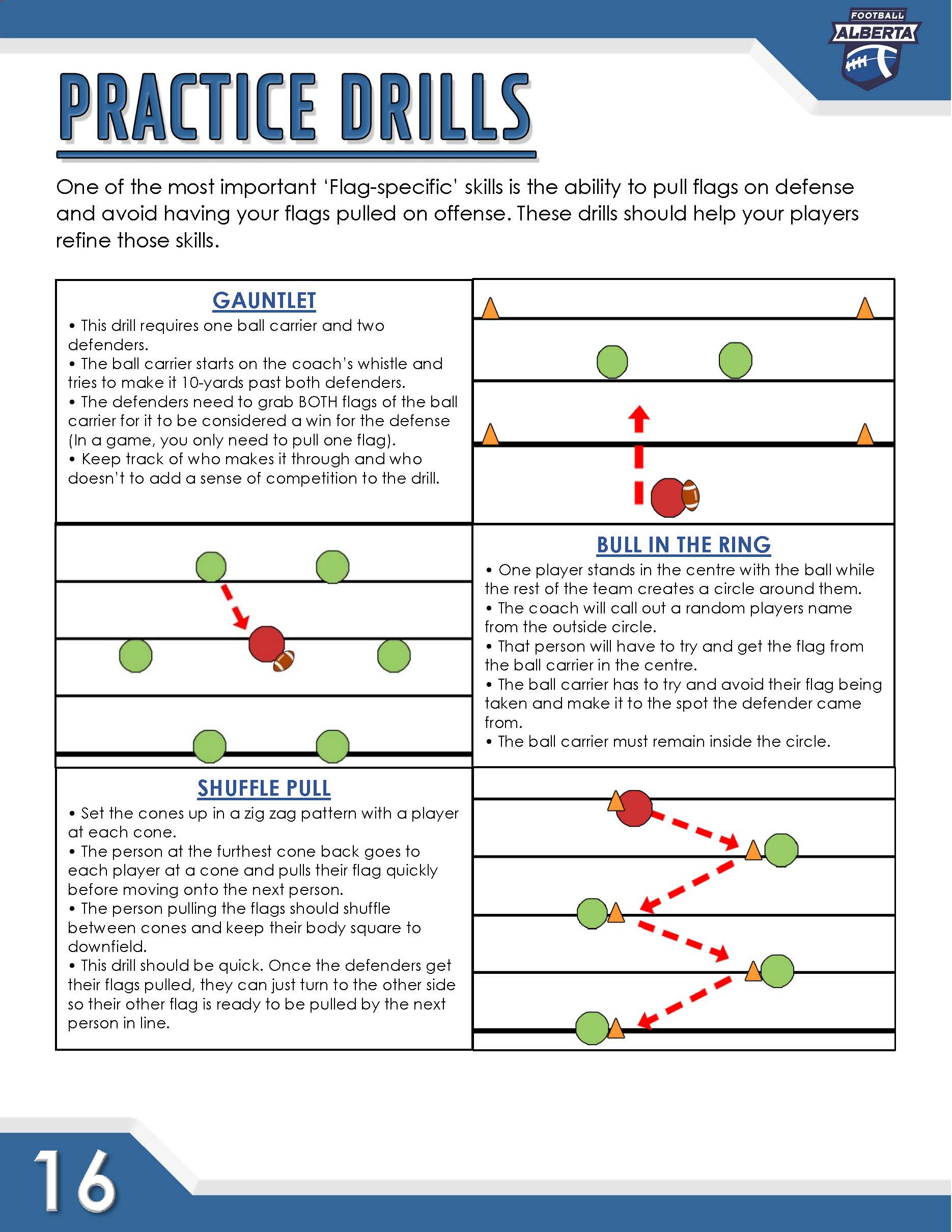 FOOTBALL ALBERTA

PRACTICE DRILLS

One of the most important 'Flag-specific' skills is the ability to pull flags on defense and avoid having your flags pulled on offense. These drills should help your players refine those skills.

GAUNTLET

• This drill requires one ball carrier and two defenders.
• The ball carrier starts on the coach's whistle and tries to make it 10-yards past both defenders.
• The defenders need to grab BOTH flags of the ball carrier for it to be considered a win for the defense (In a game, you only need to pull one flag).
• Keep track of who makes it through and who doesn't to add a sense of competition to the drill.

BULL IN THE RING

• One player stands in the centre with the ball while the rest of the team creates a circle around them.
• The coach will call out a random players name from the outside circle.
• That person will have to try and get the flag from the ball carrier in the centre.
• The ball carrier has to try and avoid their flag being taken and make it to the spot the defender came from.
• The ball carrier must remain inside the circle.

SHUFFLE PULL

• Set the cones up in a zig zag pattern with a player at each cone.
• The person at the furthest cone back goes to each player at a cone and pulls their flag quickly before moving onto the next person.
• The person pulling the flags should shuffle between cones and keep their body square to downfield.
• This drill should be quick. Once the defenders get their flags pulled, they can just turn to the other side so their other flag is ready to be pulled by the next person in line.

16